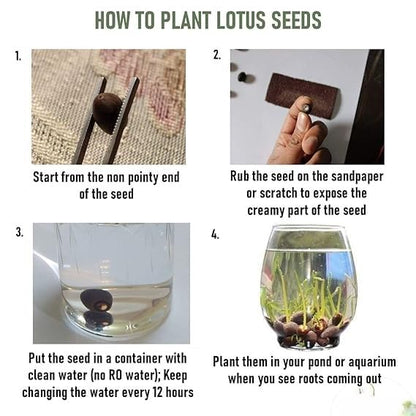 HOW TO PLANT LOTUS SEEDS

1.

Start from the non pointy end of the seed

2.

Rub the seed on the sandpaper or scratch to expose the creamy part of the seed

3.

Put the seed in a container with clean water (no RO water); Keep changing the water every 12 hours

4.

Plant them in your pond or aquarium when you see roots coming out