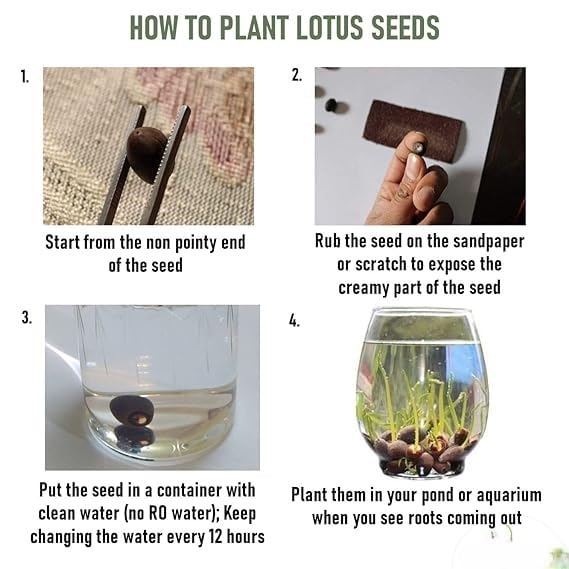 HOW TO PLANT LOTUS SEEDS

1.

Start from the non pointy end of the seed

2.

Rub the seed on the sandpaper or scratch to expose the creamy part of the seed

3.

Put the seed in a container with clean water (no RO water); Keep changing the water every 12 hours

4.

Plant them in your pond or aquarium when you see roots coming out